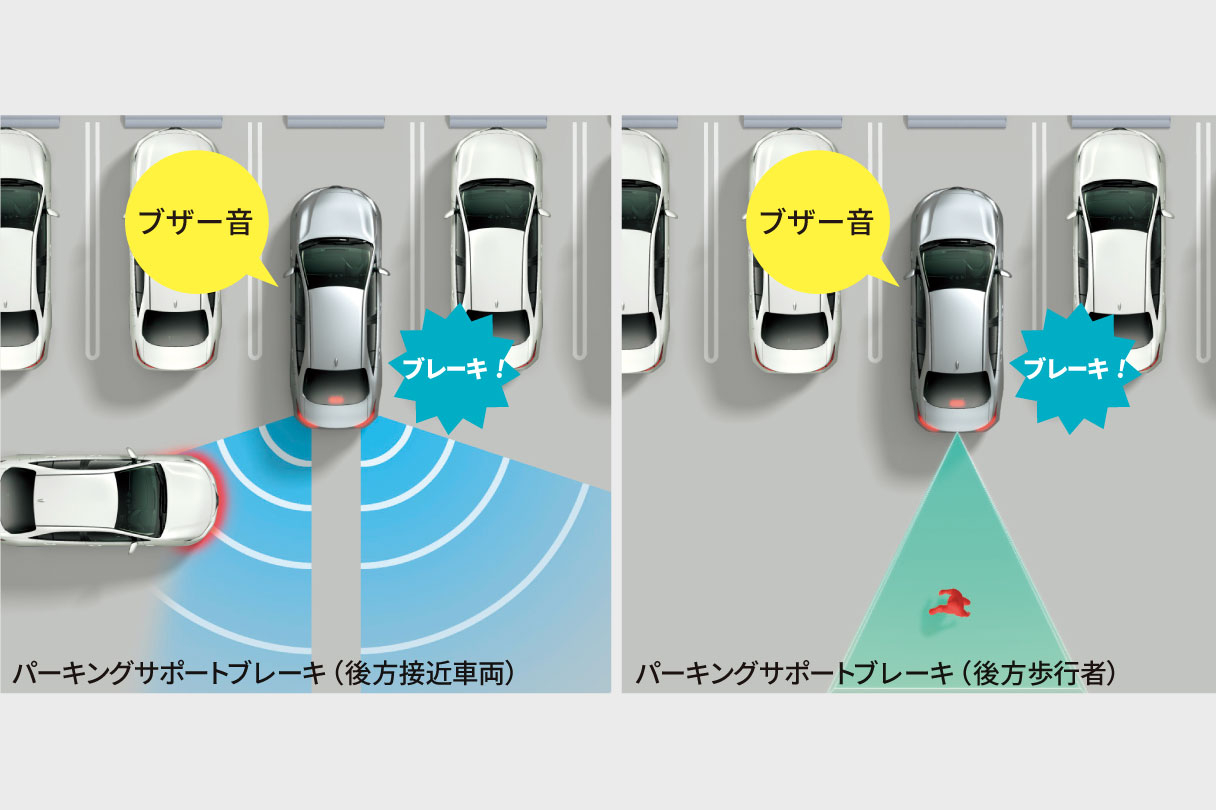 ブザー音

ブレーキ！

パーキングサポートブレーキ（後方接近車両）

ブザー音

ブレーキ！

パーキングサポートブレーキ（後方歩行者）