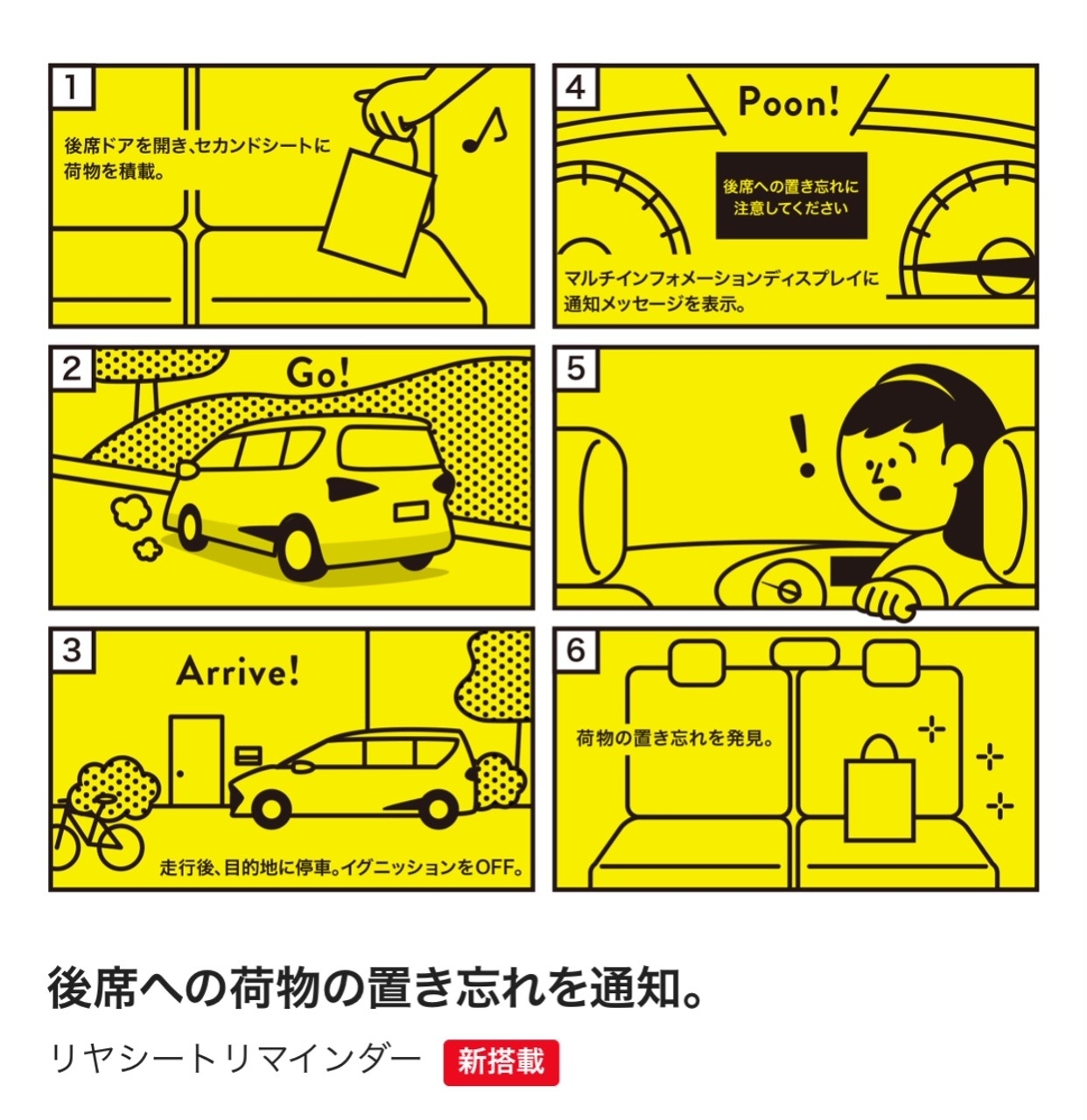 1
後席ドアを開き、セカンドシートに荷物を積載。

2
Go!

3
Arrive!
走行後、目的地に停車。イグニッションをOFF。

4
Poon!
後席への置き忘れに注意してください
マルチインフォメーションディスプレイに通知メッセージを表示。

5
!

6
荷物の置き忘れを発見。

後席への荷物の置き忘れを通知。

リヤシートリマインダー 新搭載